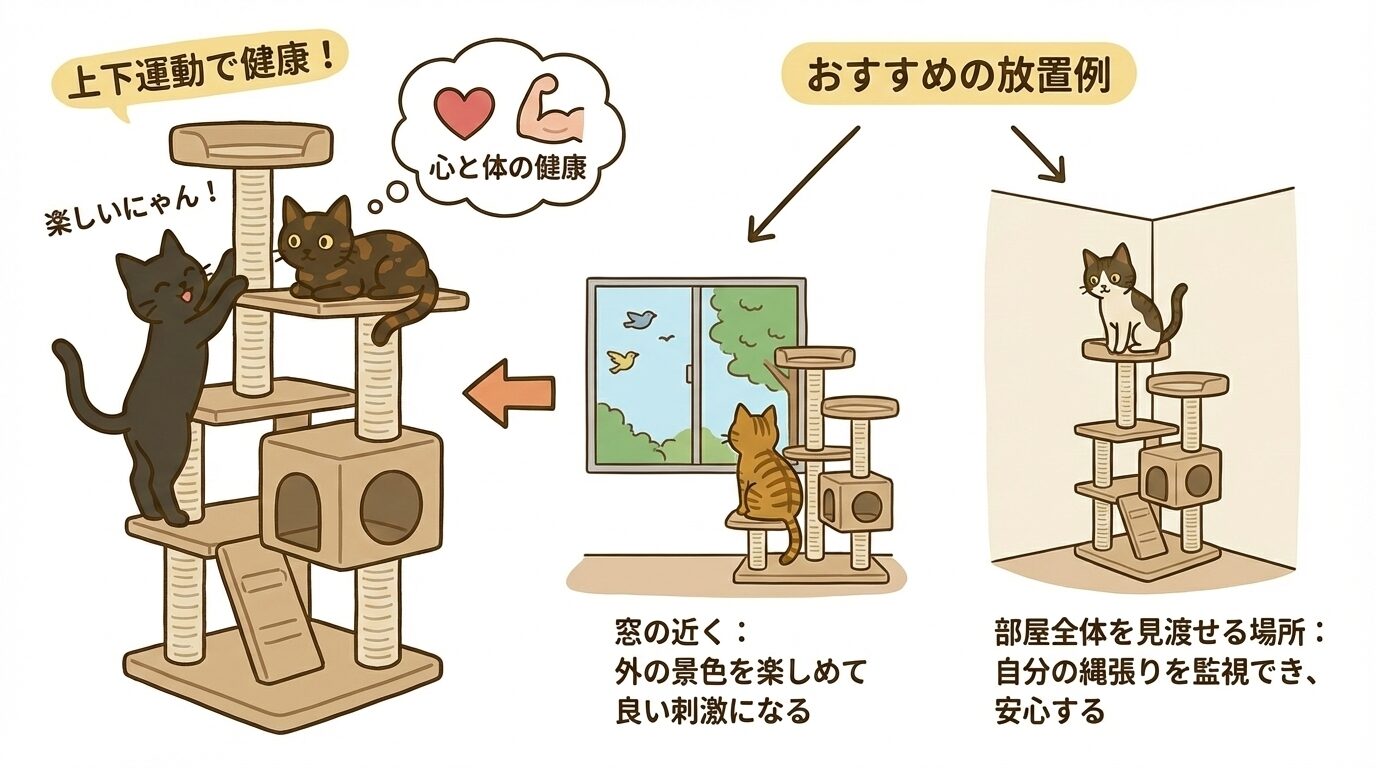 上下運動で健康！

心と体の健康

楽しいにゃん！

おすすめの放置例

窓の近く：
外の景色を楽しめて
良い刺激になる

部屋全体を見渡せる場所：
自分の縄張りを監視でき、
安心する