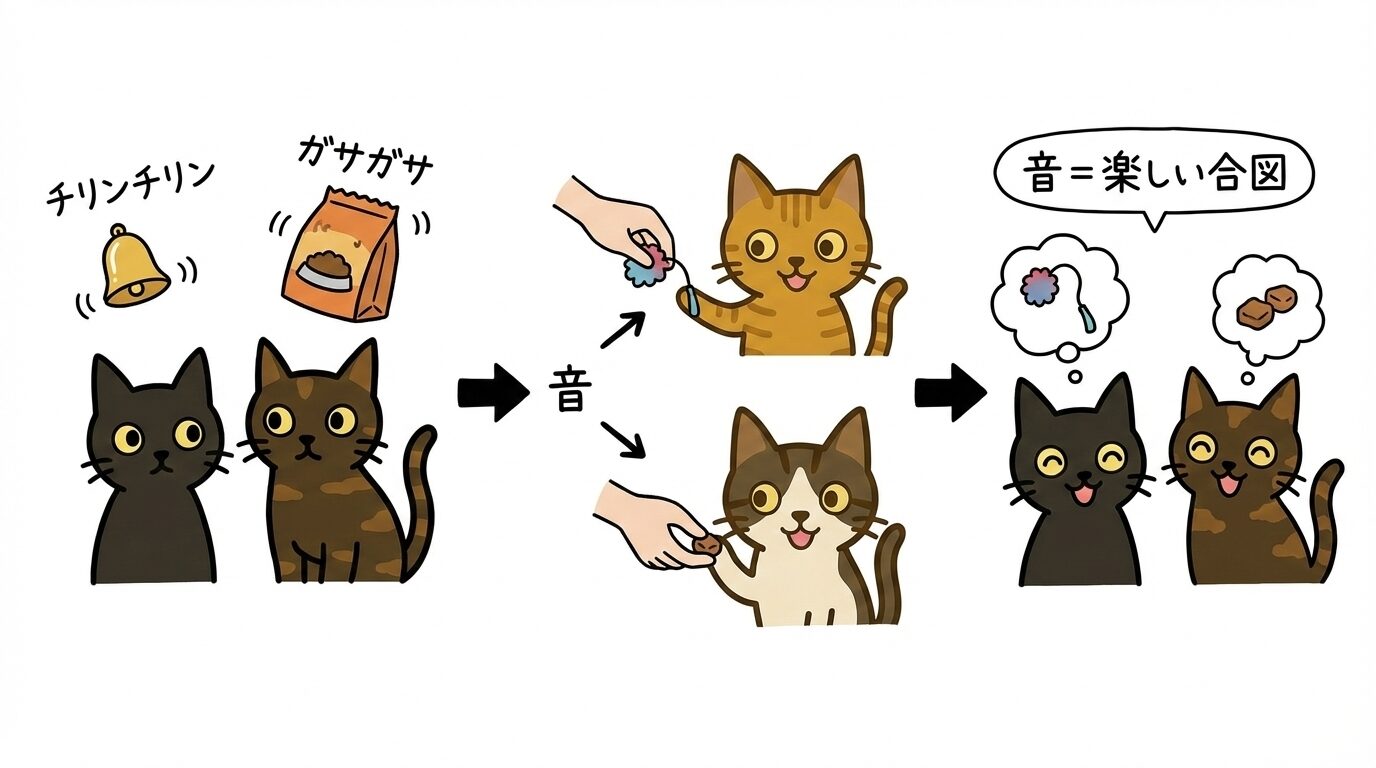 チリンチリン

ガサガサ

音

音＝楽しい合図