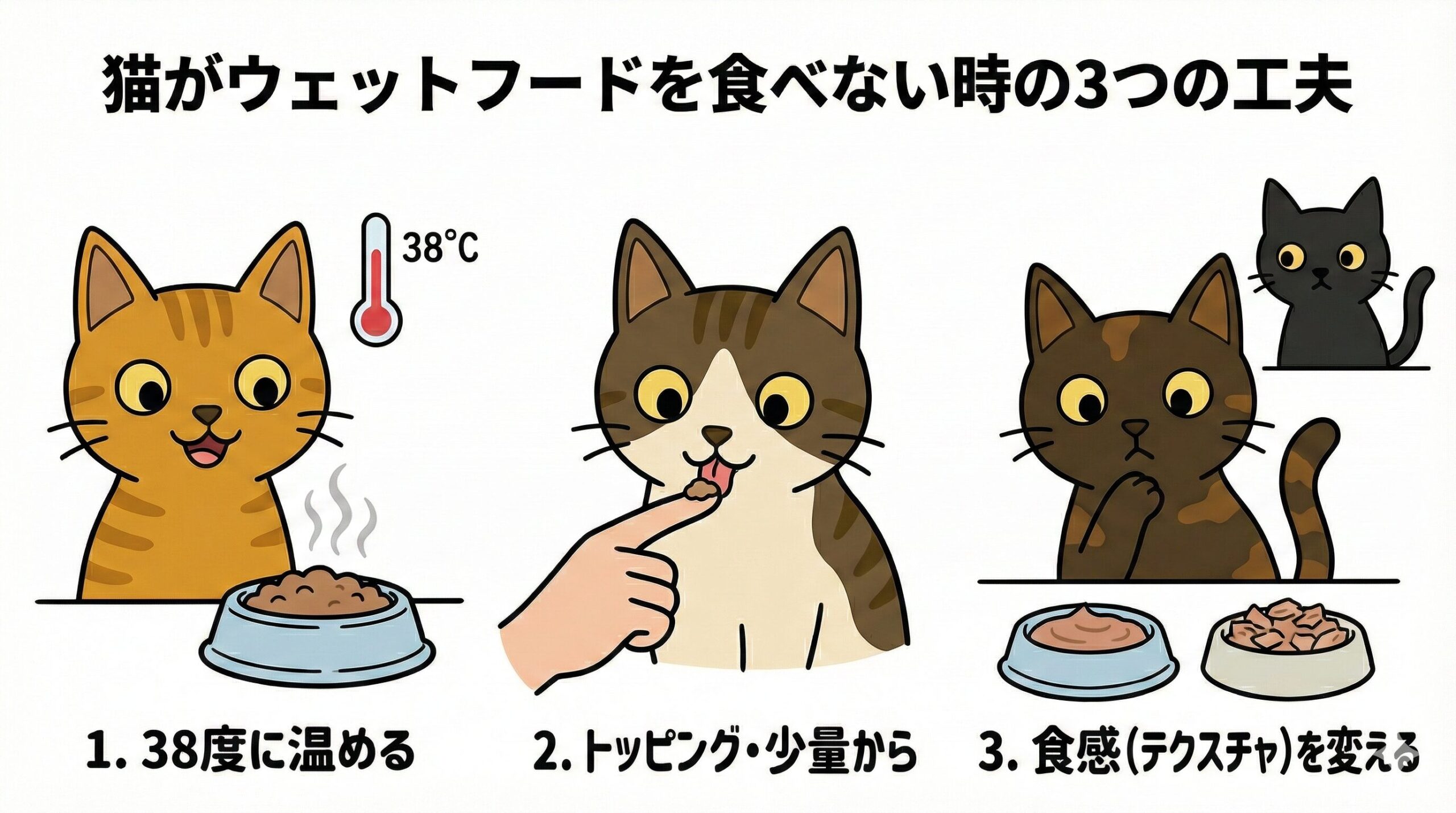 猫がウェットフードを食べない時の3つの工夫

38°C

1. 38度に温める

2. トッピング・少量から

3. 食感(テクスチャ)を変える