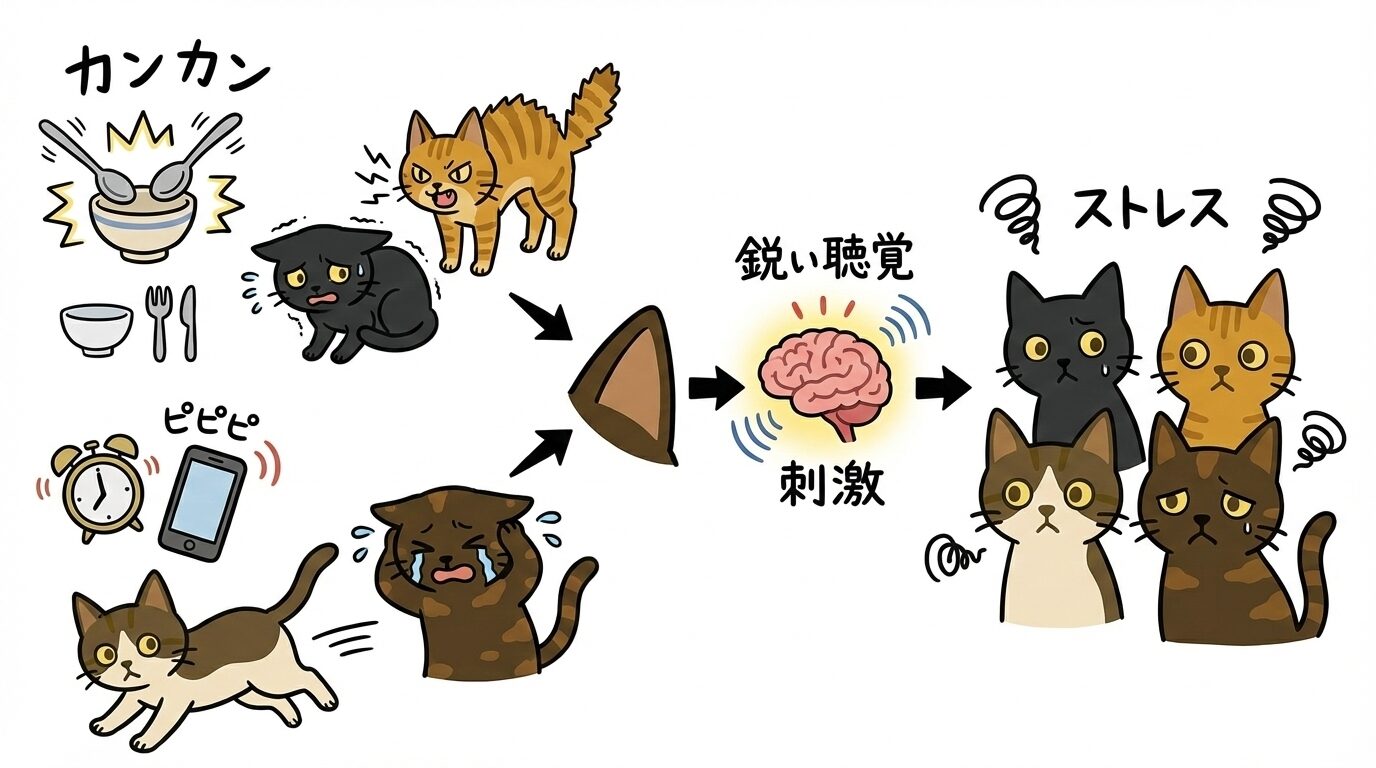 カンカン

ピピピ

鋭い聴覚

刺激

ストレス