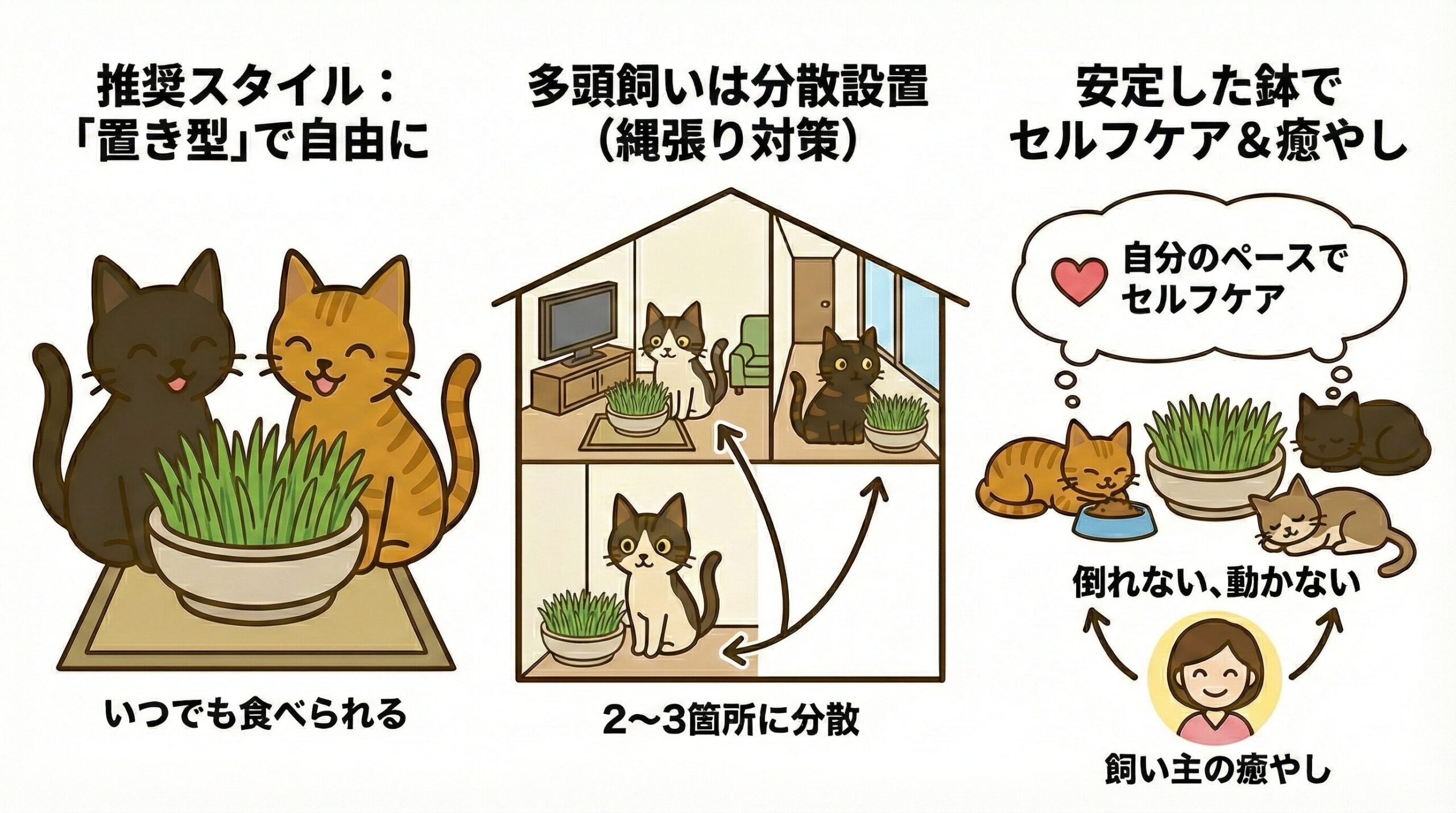 推奨スタイル：
「置き型」で自由に

いつでも食べられる

多頭飼いは分散設置
（縄張り対策）

2〜3箇所に分散

安定した鉢で
セルフケア＆癒やし

自分のペースで
セルフケア

倒れない、動かない

飼い主の癒やし