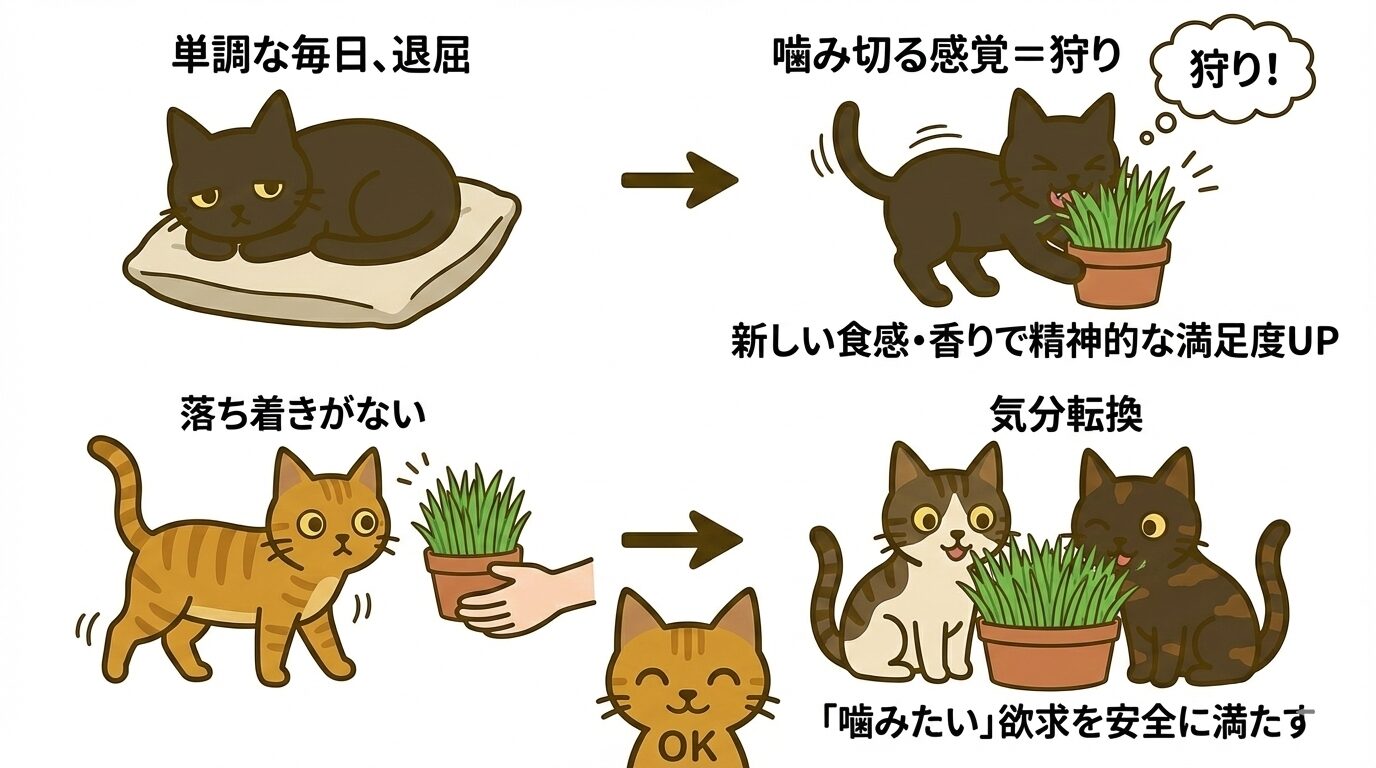 単調な毎日、退屈

噛み切る感覚＝狩り

狩り！

新しい食感・香りで精神的な満足度UP

落ち着きがない

気分転換

OK

「噛みたい」欲求を安全に満たす