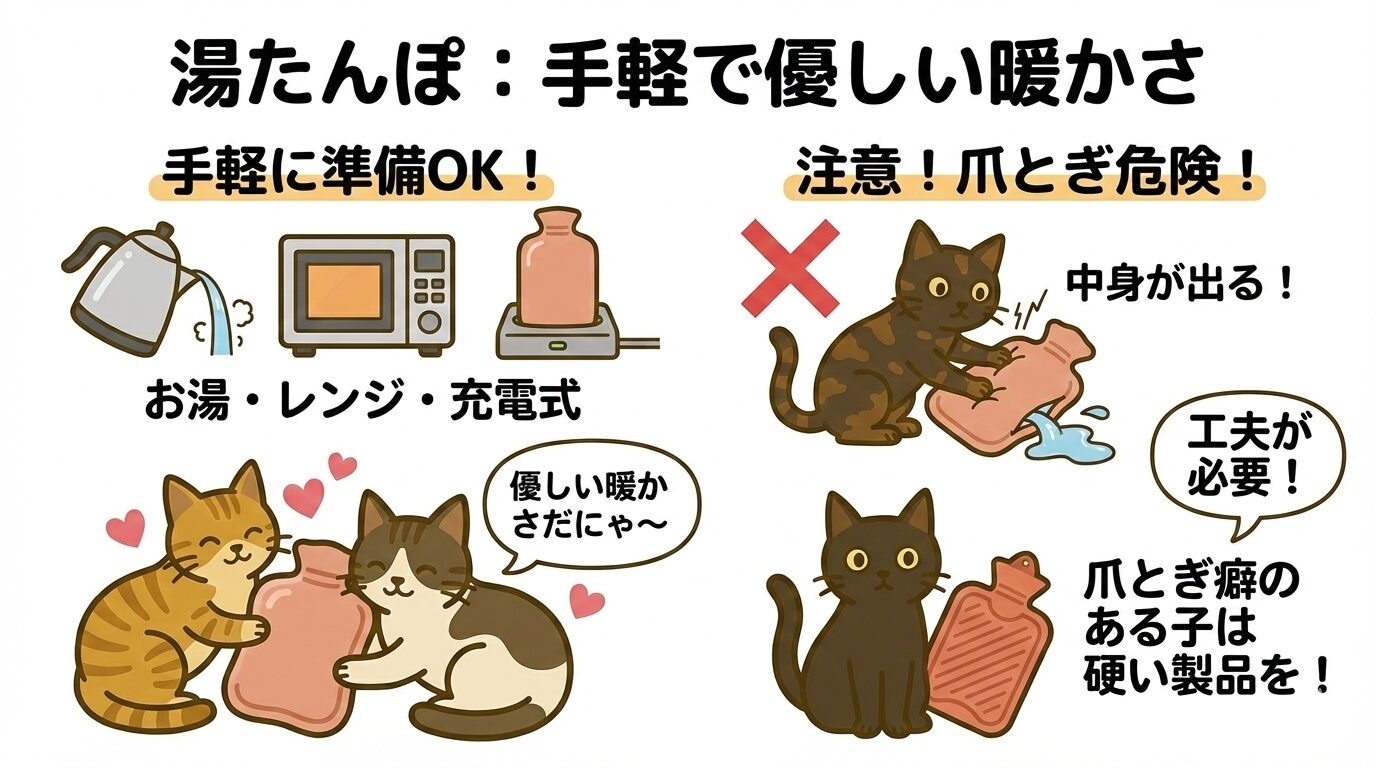 湯たんぽ：手軽で優しい暖かさ

手軽に準備OK！

お湯・レンジ・充電式

優しい暖かさだにゃ〜

注意！爪とぎ危険！

中身が出る！

工夫が必要！

爪とぎ癖のある子は硬い製品を！