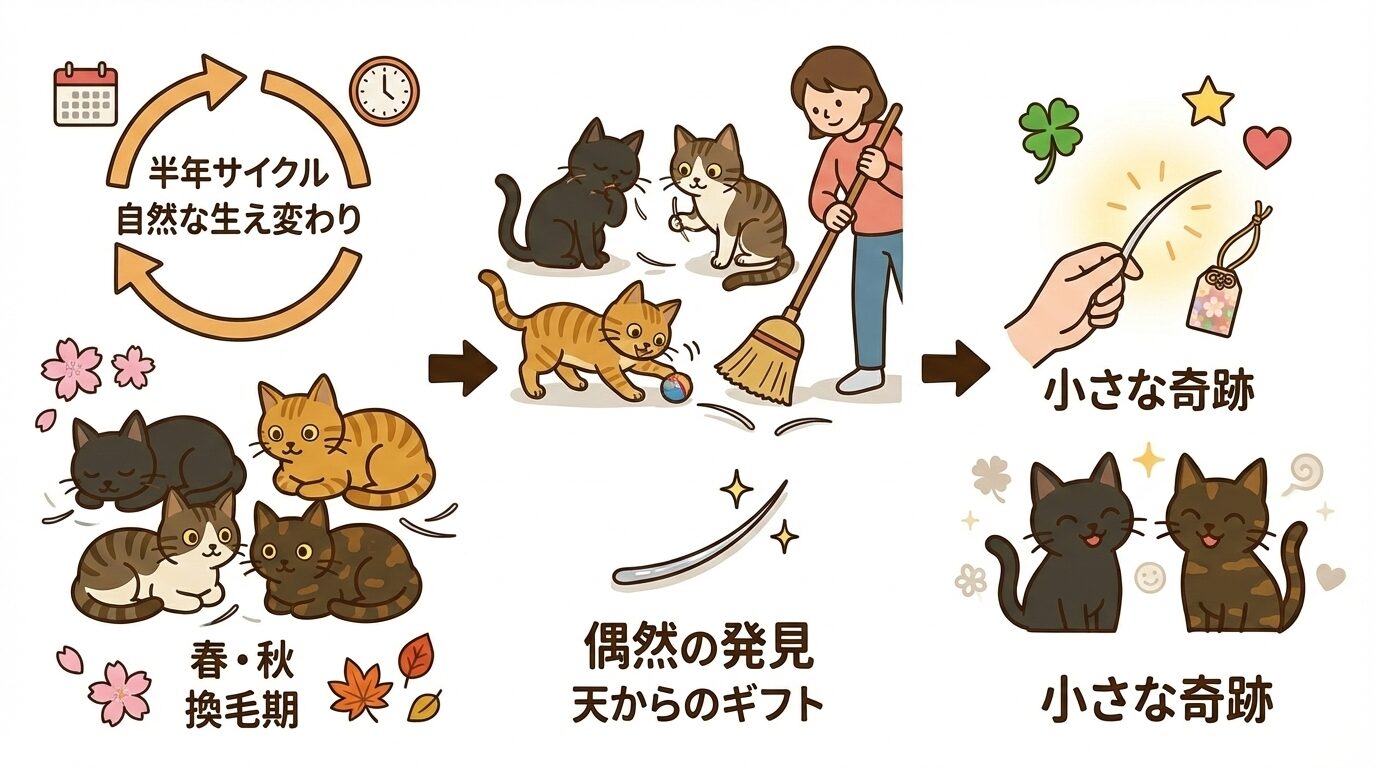 半年サイクル
自然な生え変わり

春・秋
換毛期

偶然の発見
天からのギフト

小さな奇跡

小さな奇跡