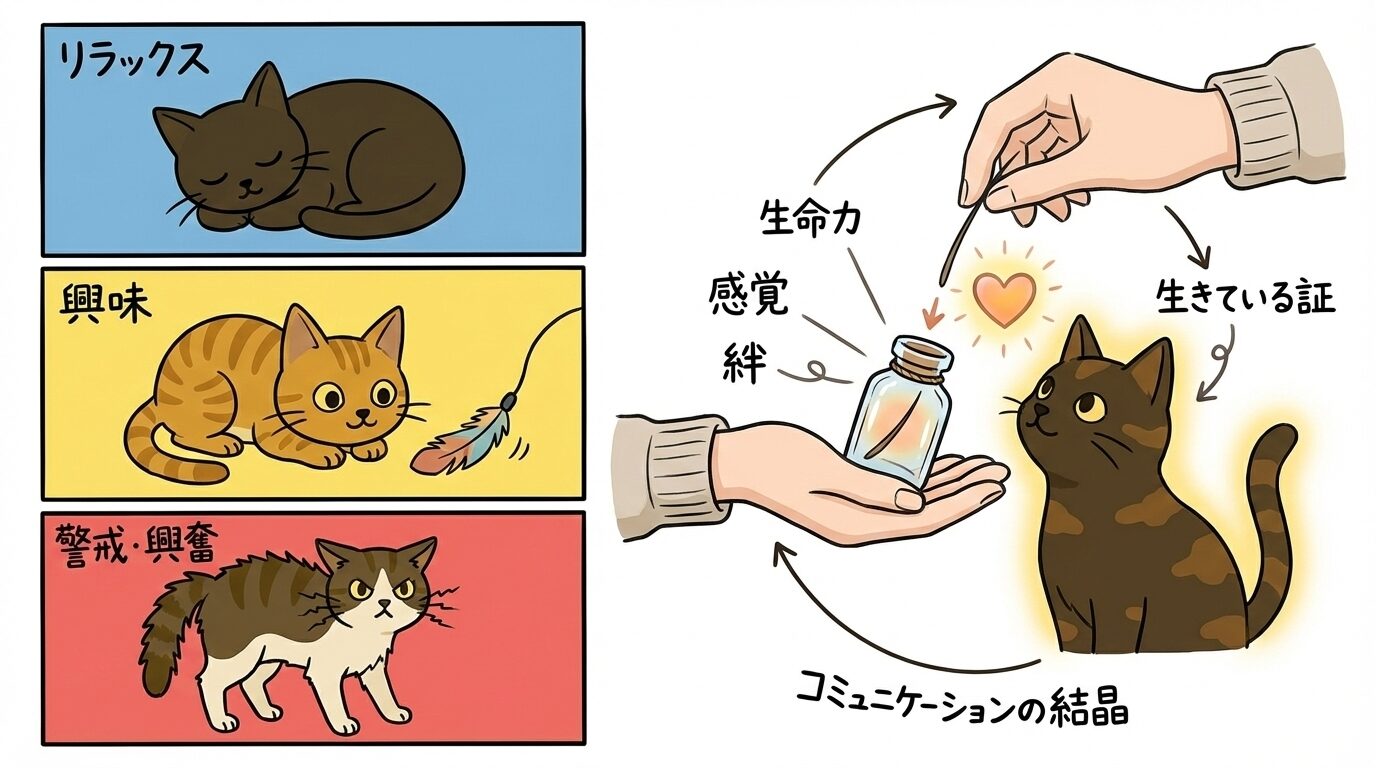 リラックス

興味

警戒・興奮

生命力

感覚

絆

生きている証

コミュニケーションの結晶