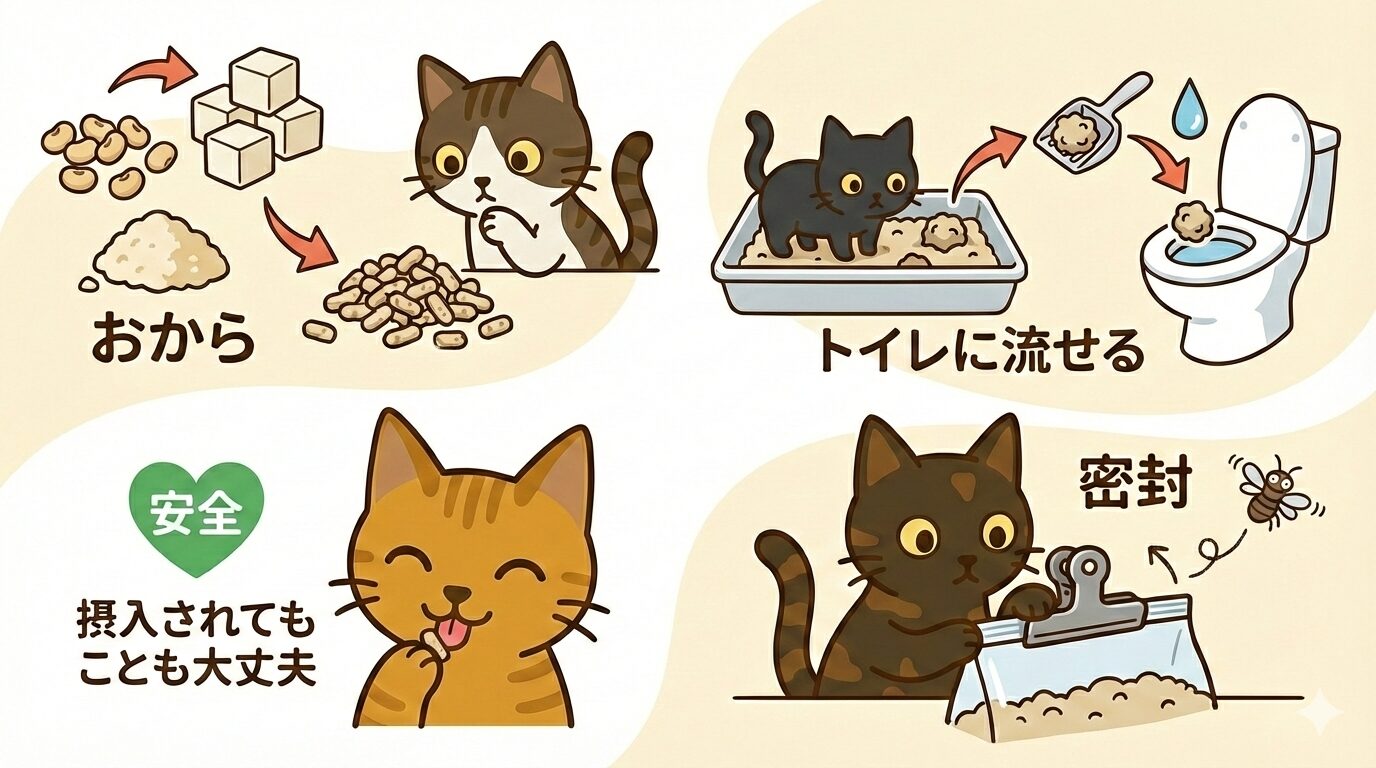 おから

トイレに流せる

安全

摂入されても
ことも大丈夫

密封