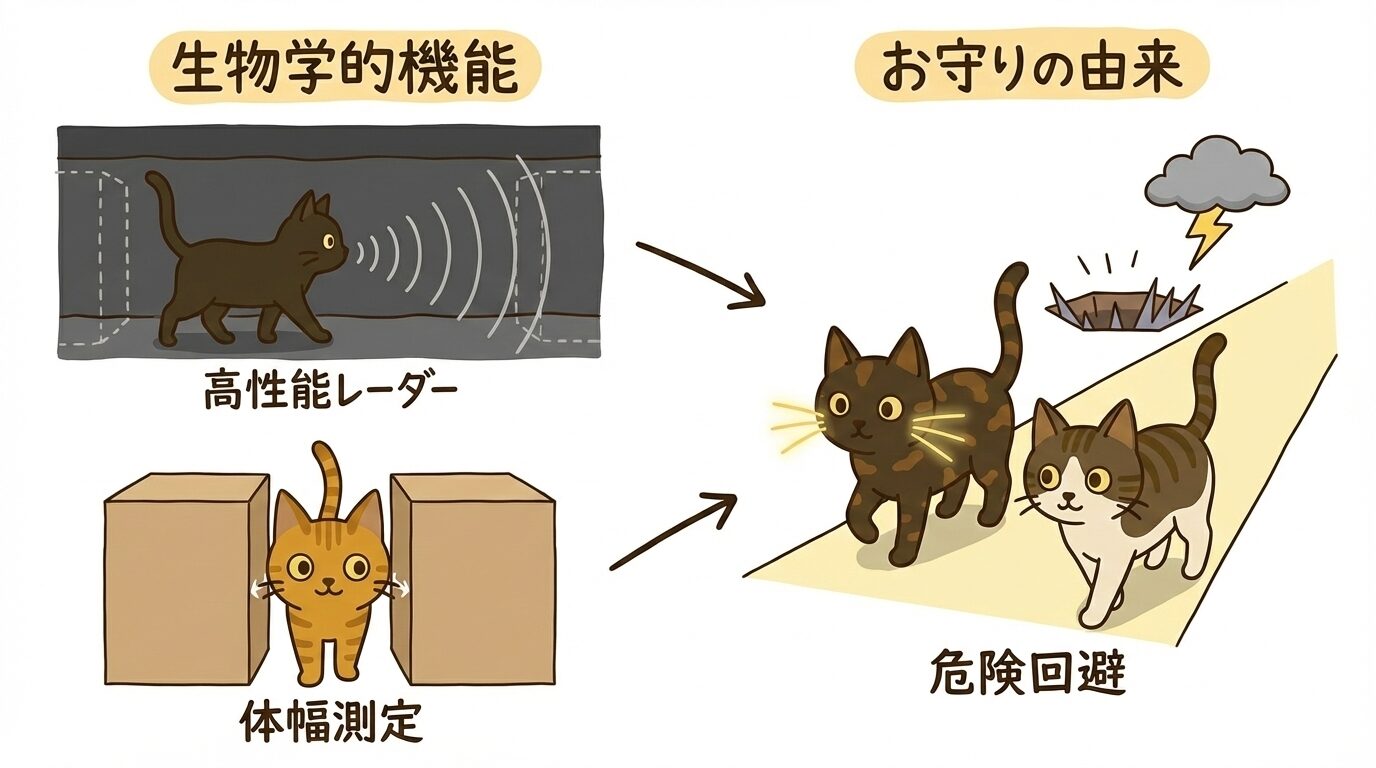 生物学的機能

高性能レーダー

体幅測定

お守りの由来

危険回避