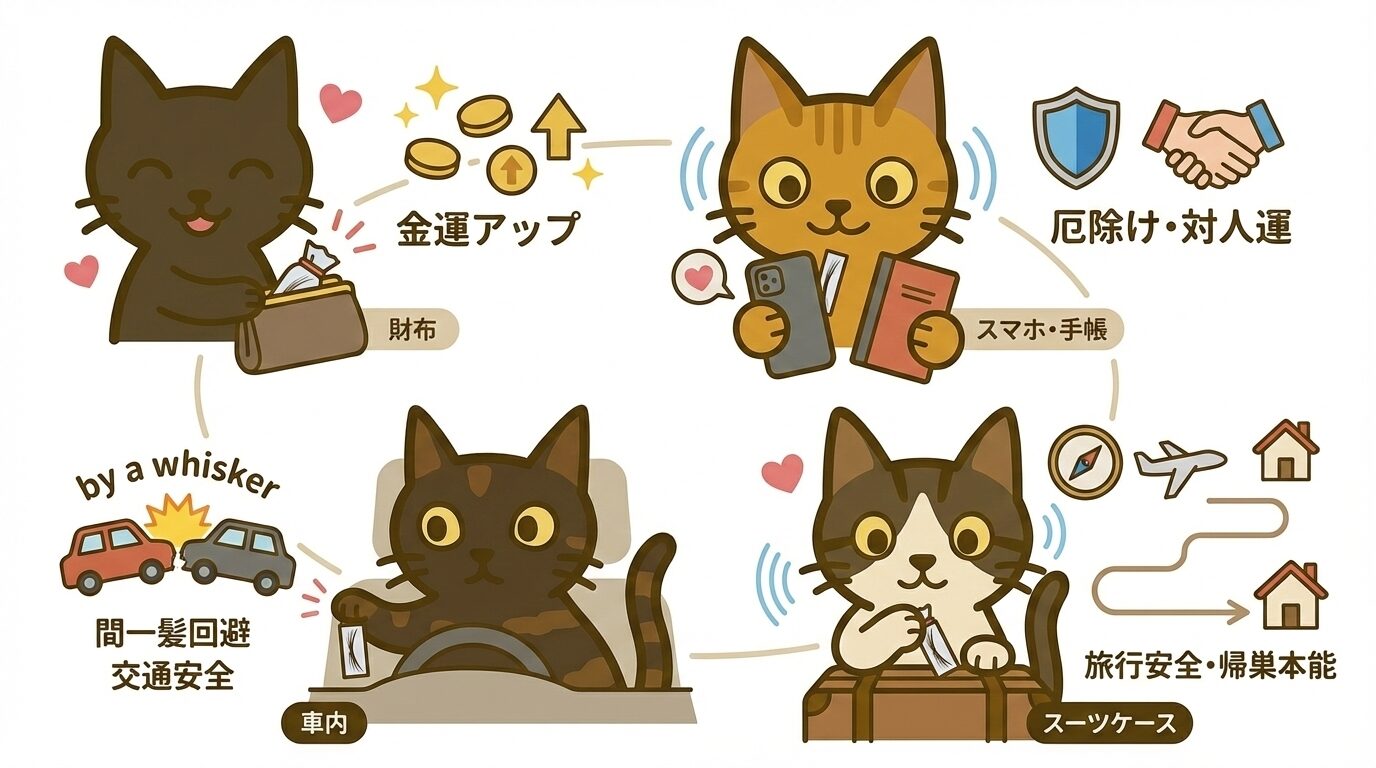 金運アップ

財布

厄除け・対人運

スマホ・手帳

by a whisker

間一髪回避
交通安全

車内

旅行安全・帰巣本能

スーツケース