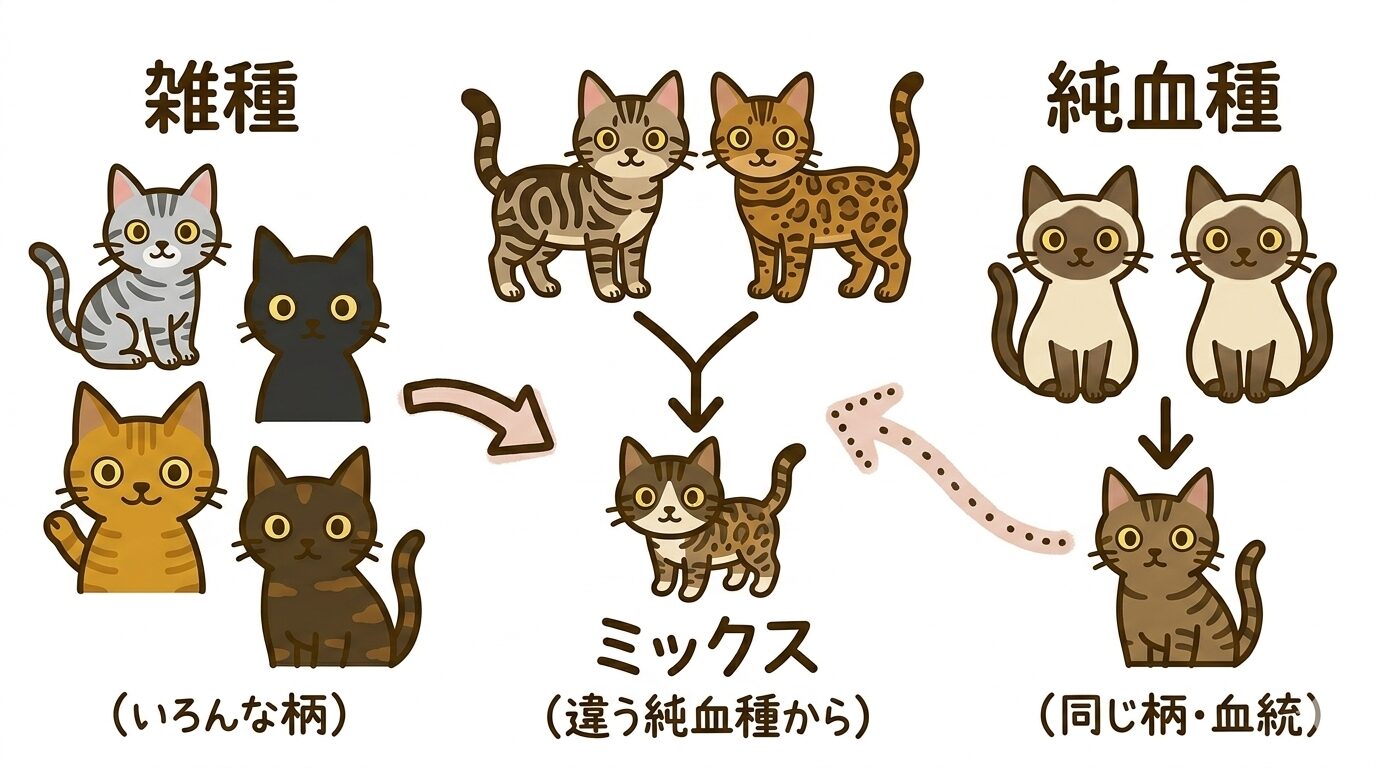 雑種

（いろんな柄）

ミックス

（違う純血種から）

純血種

（同じ柄・血統）