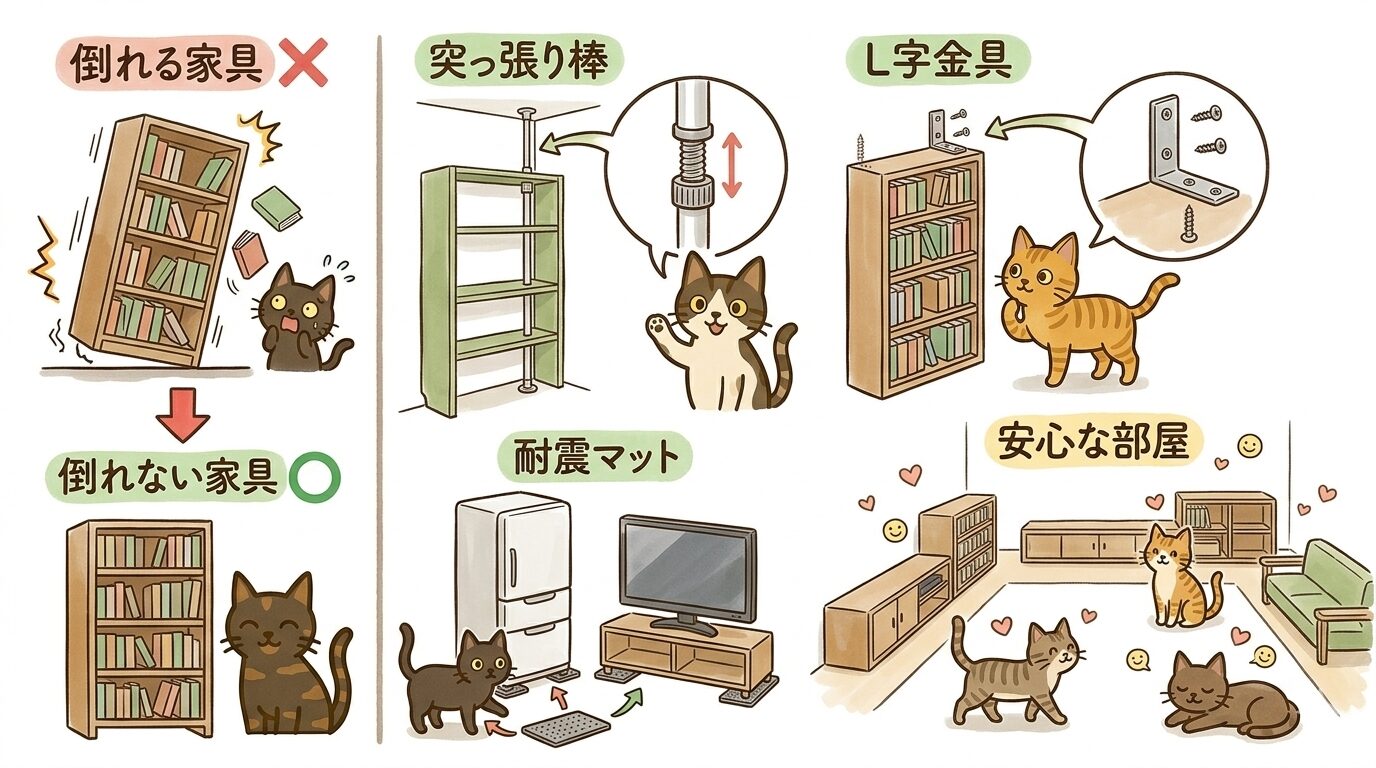 倒れる家具 ✕

倒れない家具 ○

突っ張り棒

L字金具

耐震マット

安心な部屋