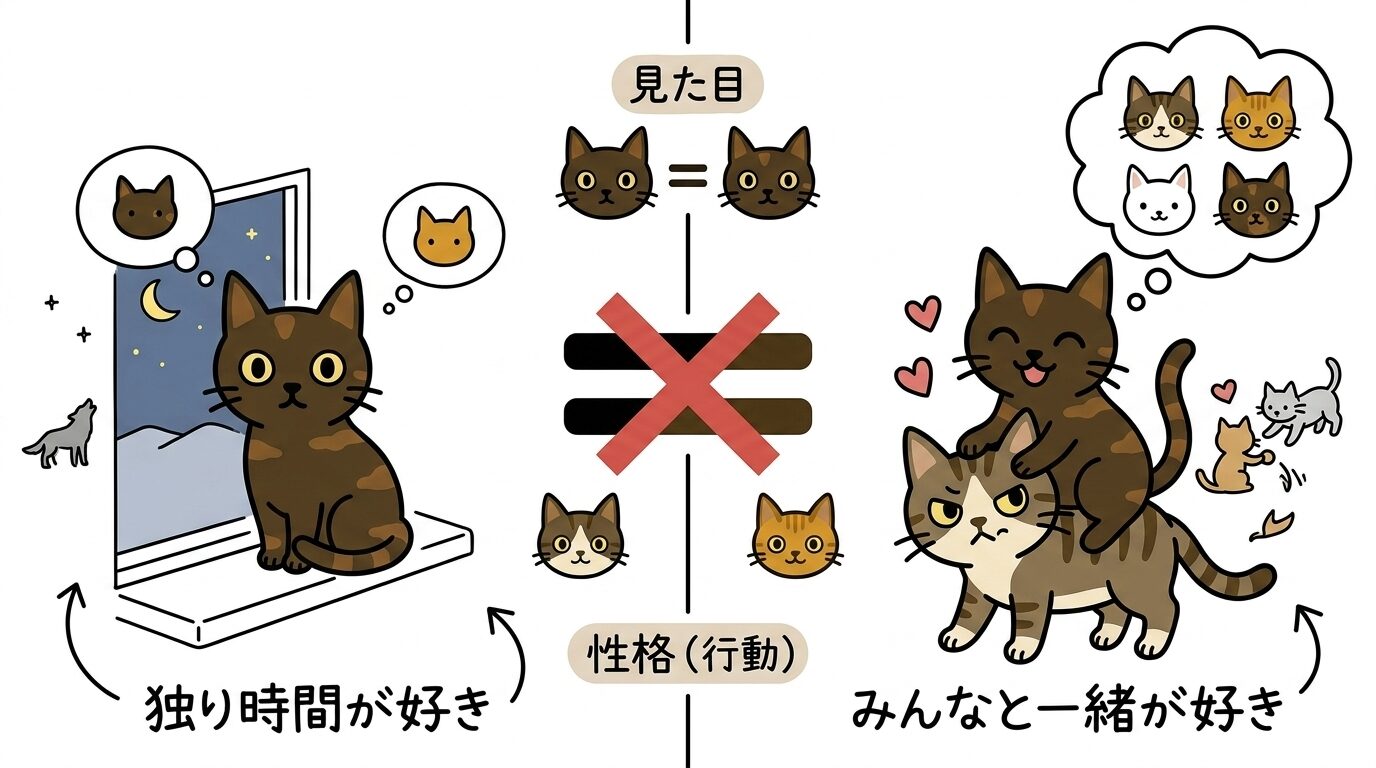 見た目

性格（行動）

独り時間が好き

みんなと一緒が好き