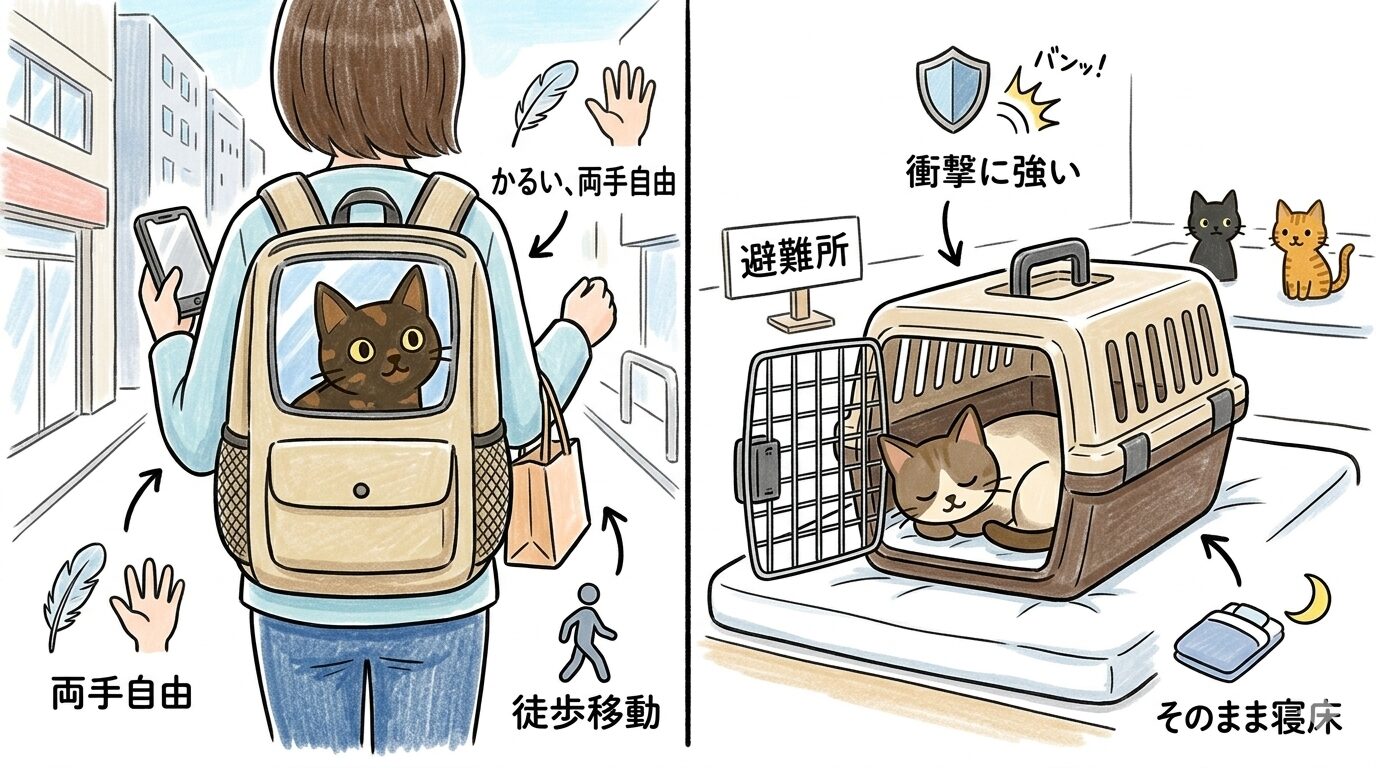 かるい、両手自由

両手自由

徒歩移動

バンッ!

衝撃に強い

避難所

そのまま寝床