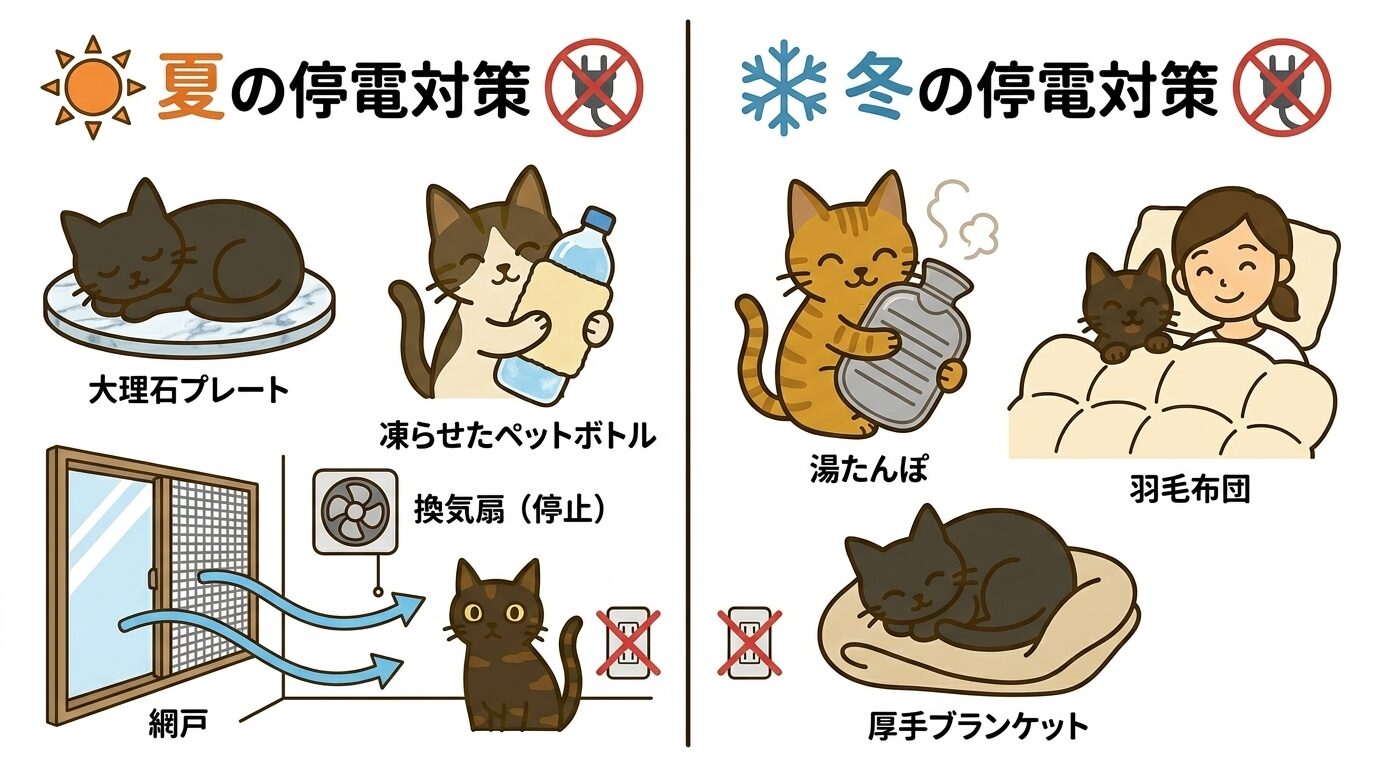 夏の停電対策

大理石プレート

凍らせたペットボトル

換気扇（停止）

網戸

冬の停電対策

湯たんぽ

羽毛布団

厚手ブランケット