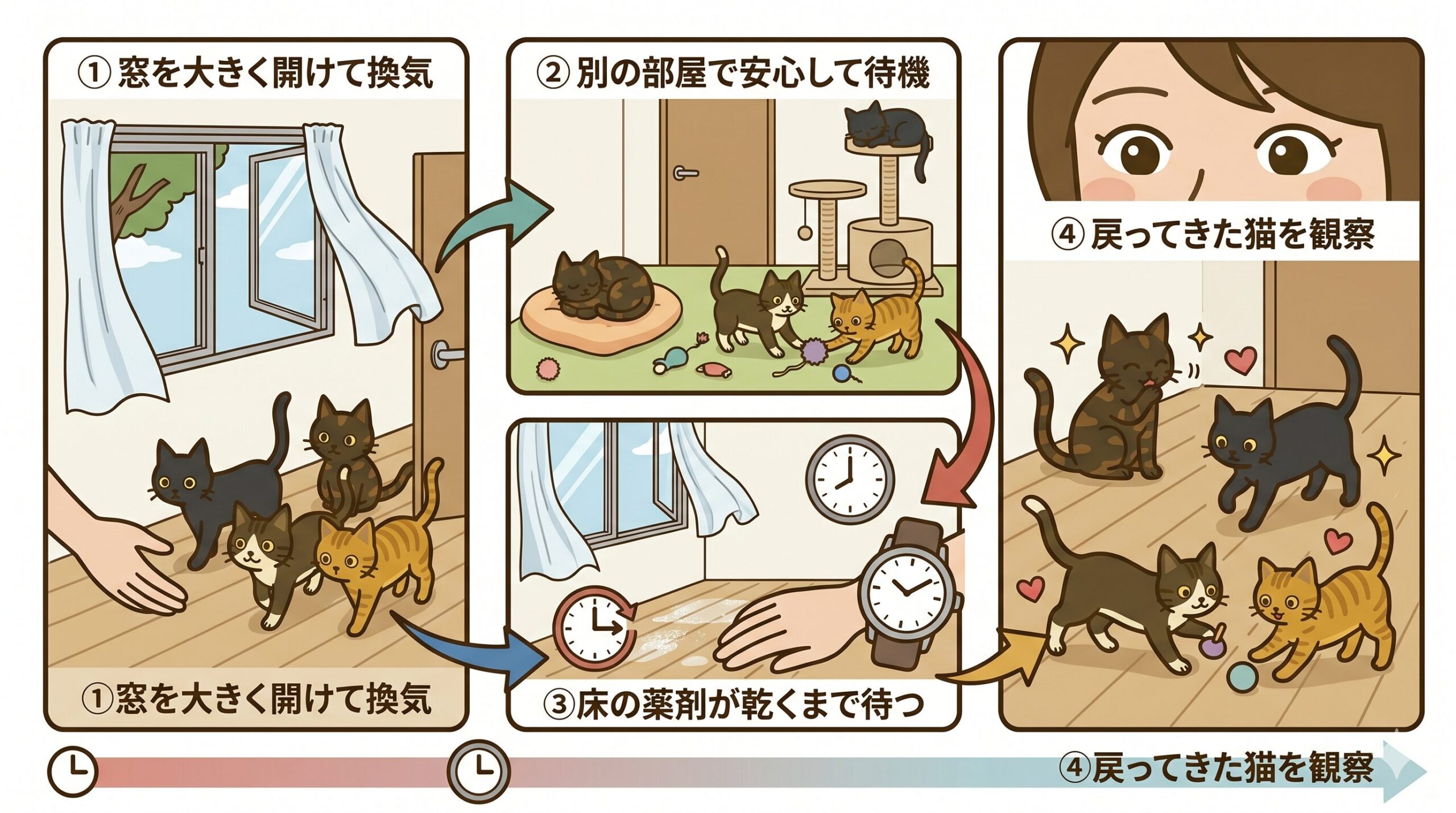 ① 窓を大きく開けて換気

①窓を大きく開けて換気

② 別の部屋で安心して待機

③床の薬剤が乾くまで待つ

④ 戻ってきた猫を観察

④戻ってきた猫を観察