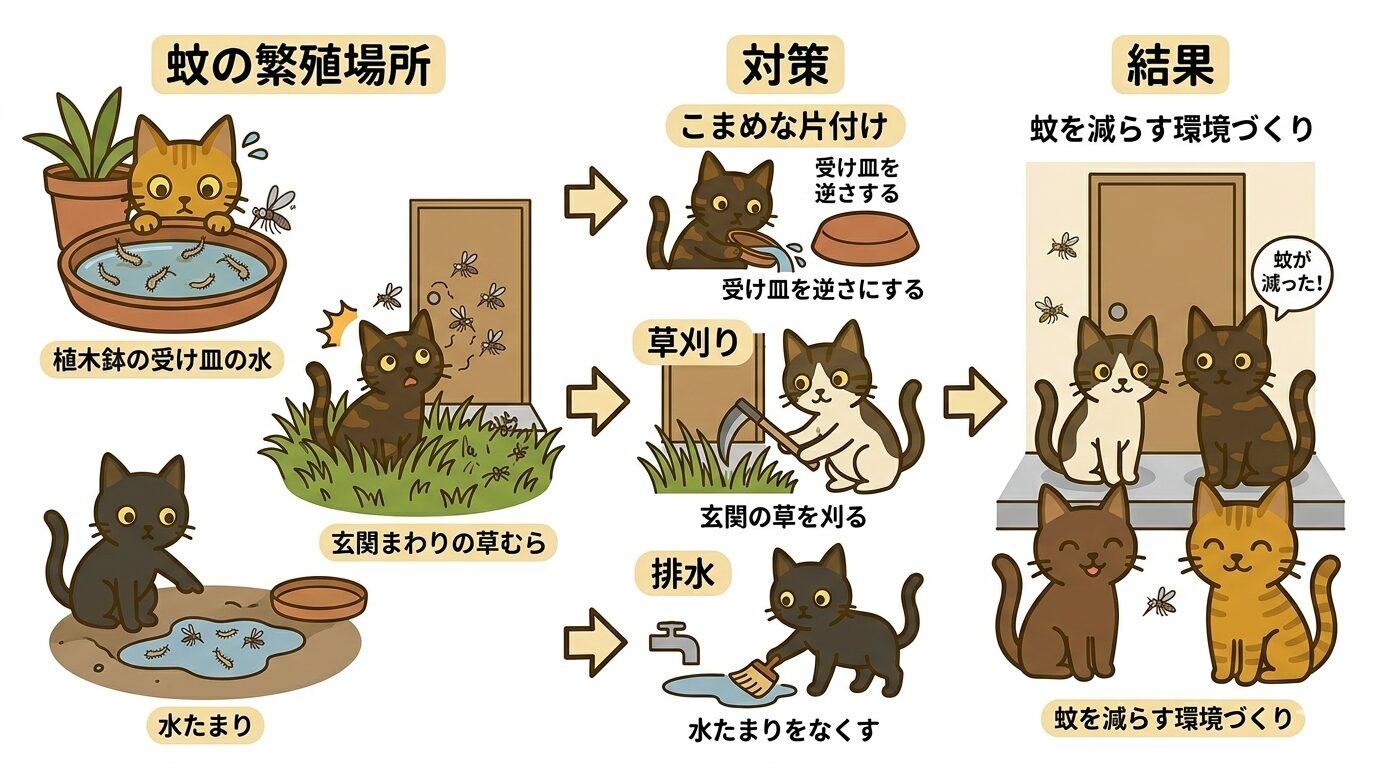 蚊の繁殖場所

植木鉢の受け皿の水

玄関まわりの草むら

水たまり

対策

こまめな片付け

受け皿を逆さする

受け皿を逆さにする

草刈り

玄関の草を刈る

排水

水たまりをなくす

結果

蚊を減らす環境づくり

蚊が減った!

蚊を減らす環境づくり