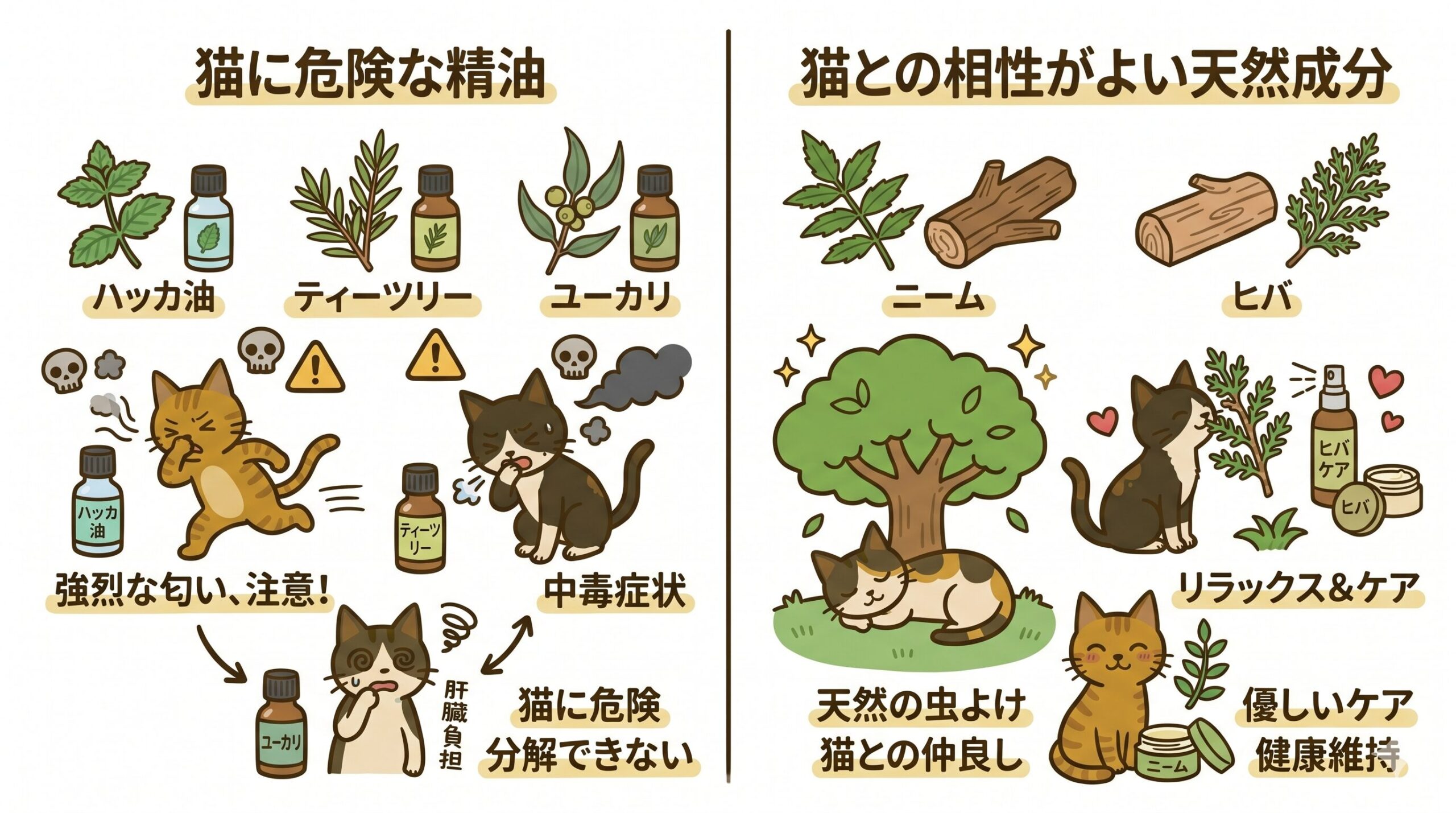 猫に危険な精油

ハッカ油

ティーツリー

ユーカリ

ハッカ油

ティーツリー

強烈な匂い、注意!

中毒症状

ユーカリ

肝臓負担

猫に危険

分解できない

猫との相性がよい天然成分

ニーム

ヒバ

ヒバケア

ヒバ

リラックス&ケア

天然の虫よけ

猫との仲良し

ニーム

優しいケア

健康維持