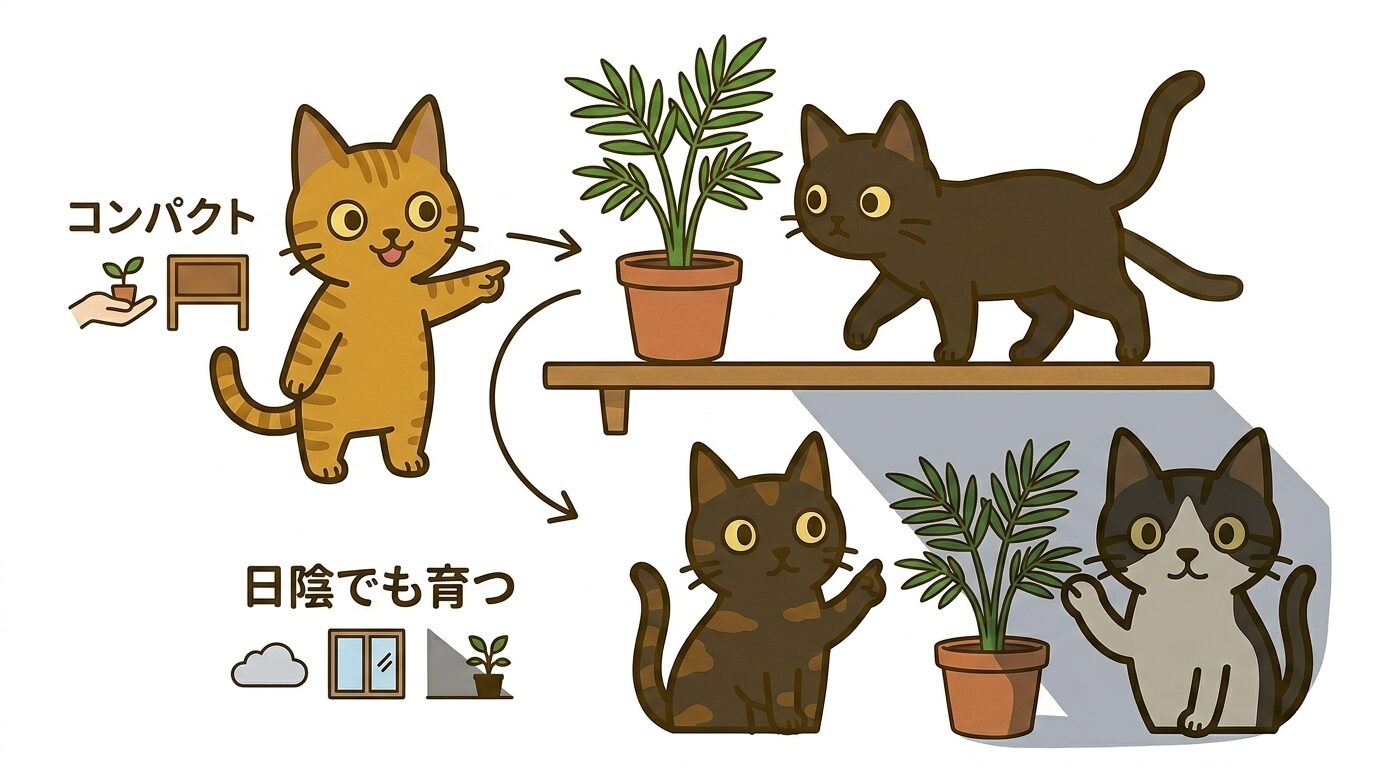 コンパクト

日陰でも育つ