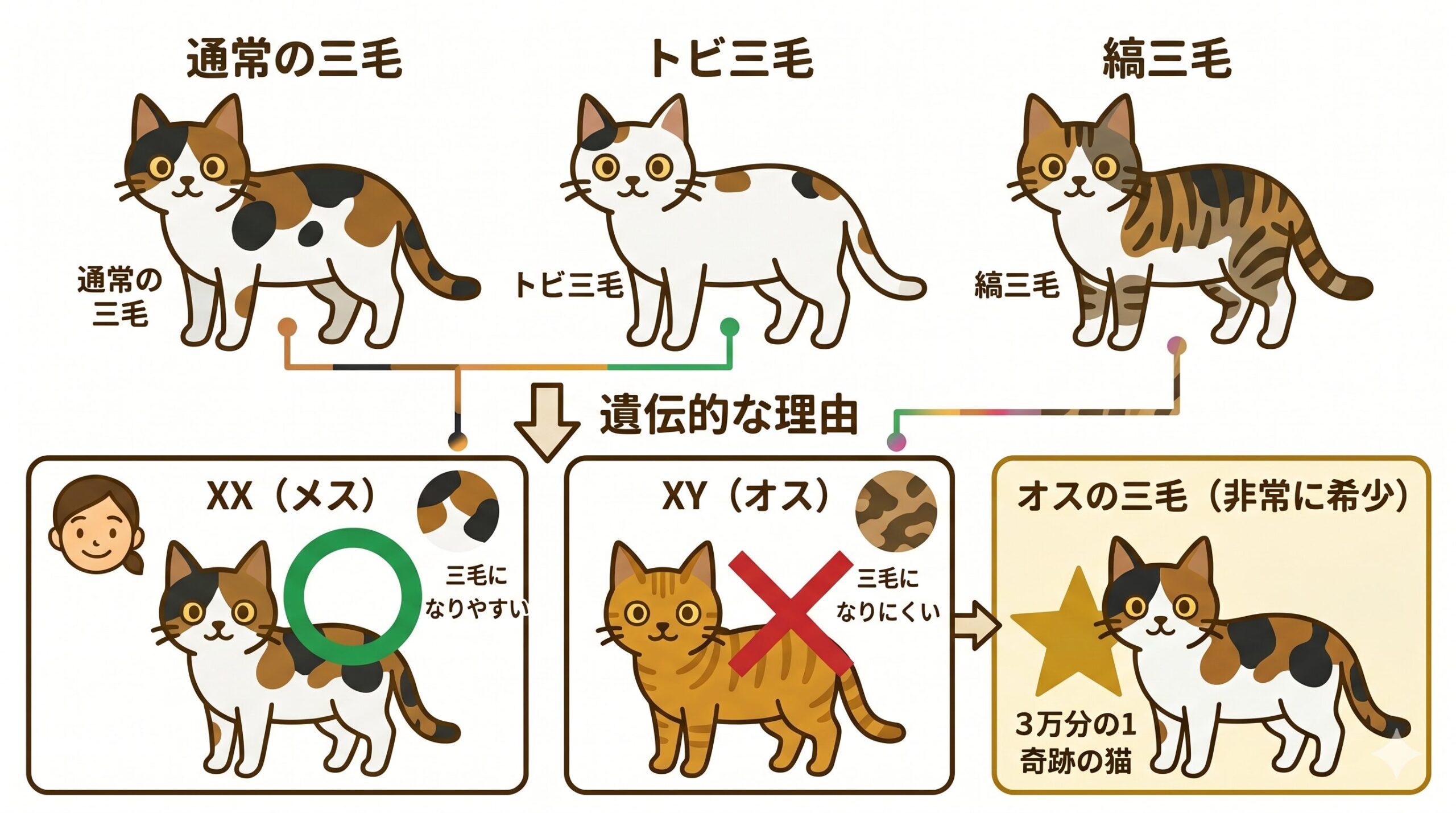 通常の三毛

トビ三毛

縞三毛

通常の三毛

トビ三毛

縞三毛

遺伝的な理由

XX（メス）

三毛になりやすい

XY（オス）

三毛になりにくい

オスの三毛（非常に希少）

3万分の1
奇跡の猫