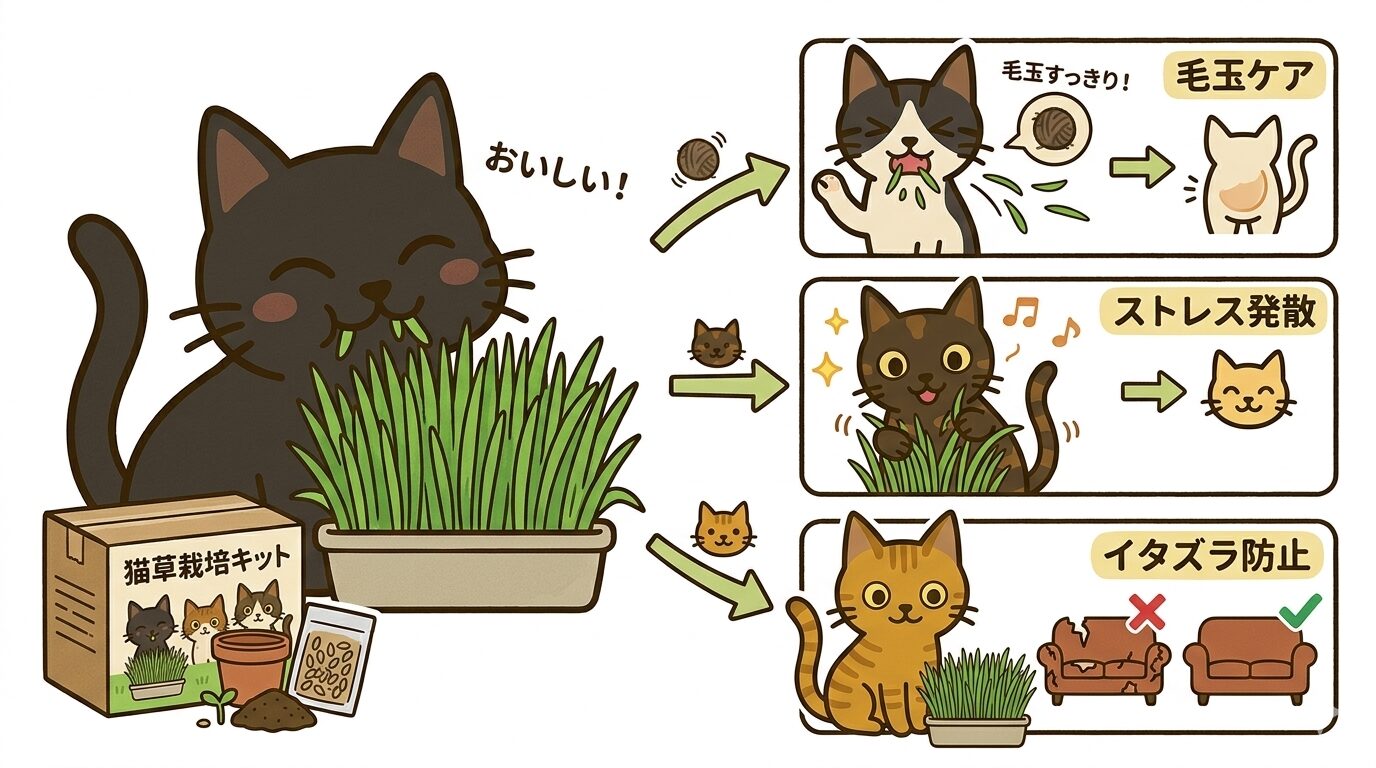 おいしい!

猫草栽培キット

毛玉すっきり!

毛玉ケア

ストレス発散

イタズラ防止