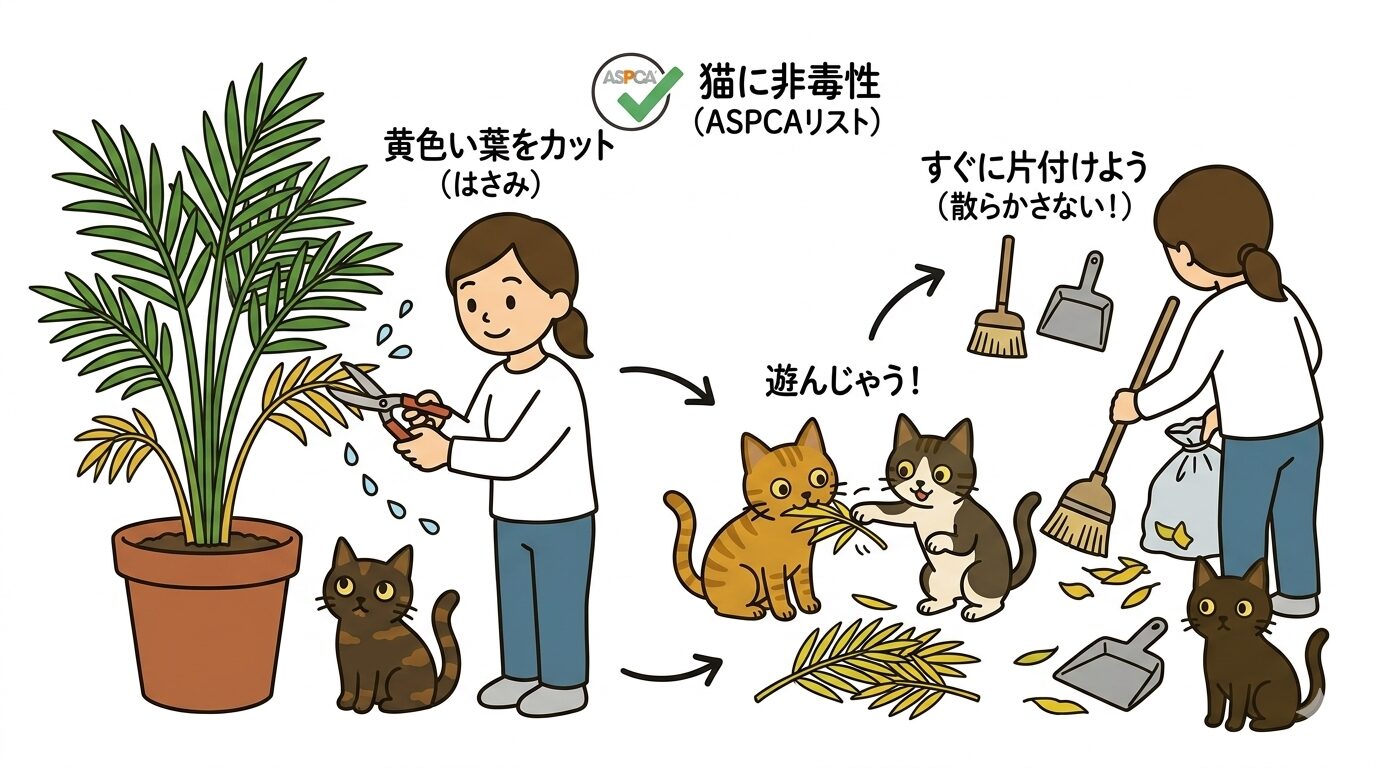 ASPCA

猫に非毒性
（ASPCAリスト）

黄色い葉をカット
（はさみ）

すぐに片付けよう
（散らかさない！）

遊んじゃう！